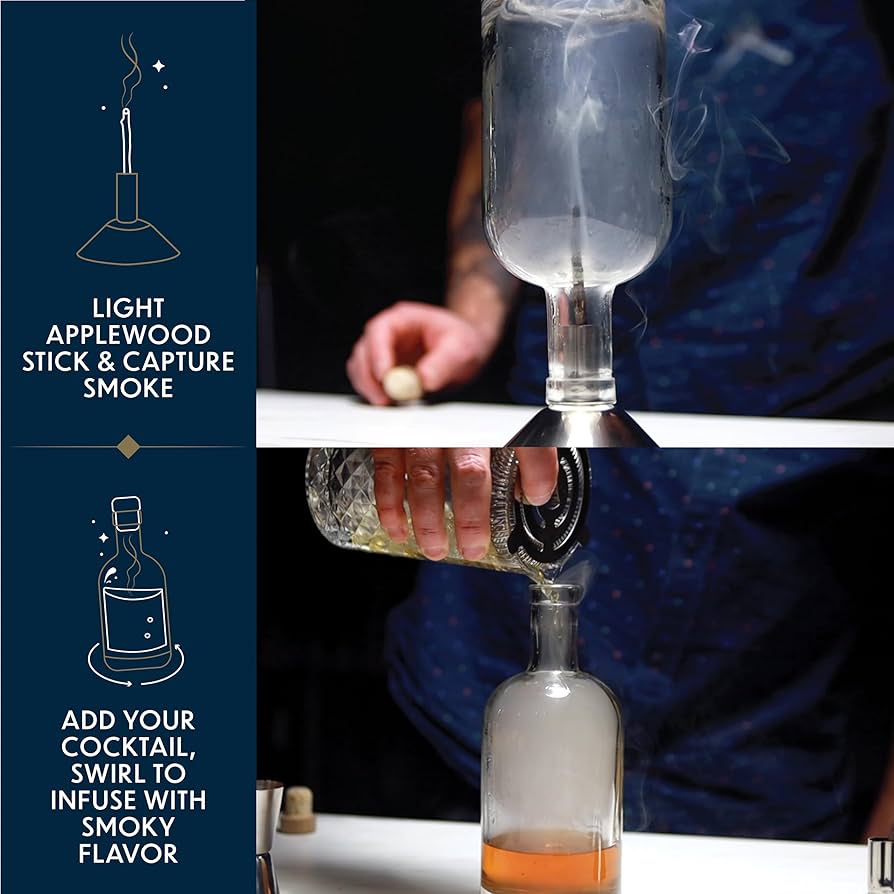 LIGHT APPLEWOOD STICK & CAPTURE SMOKE

ADD YOUR COCKTAIL, SWIRL TO INFUSE WITH SMOKY FLAVOR